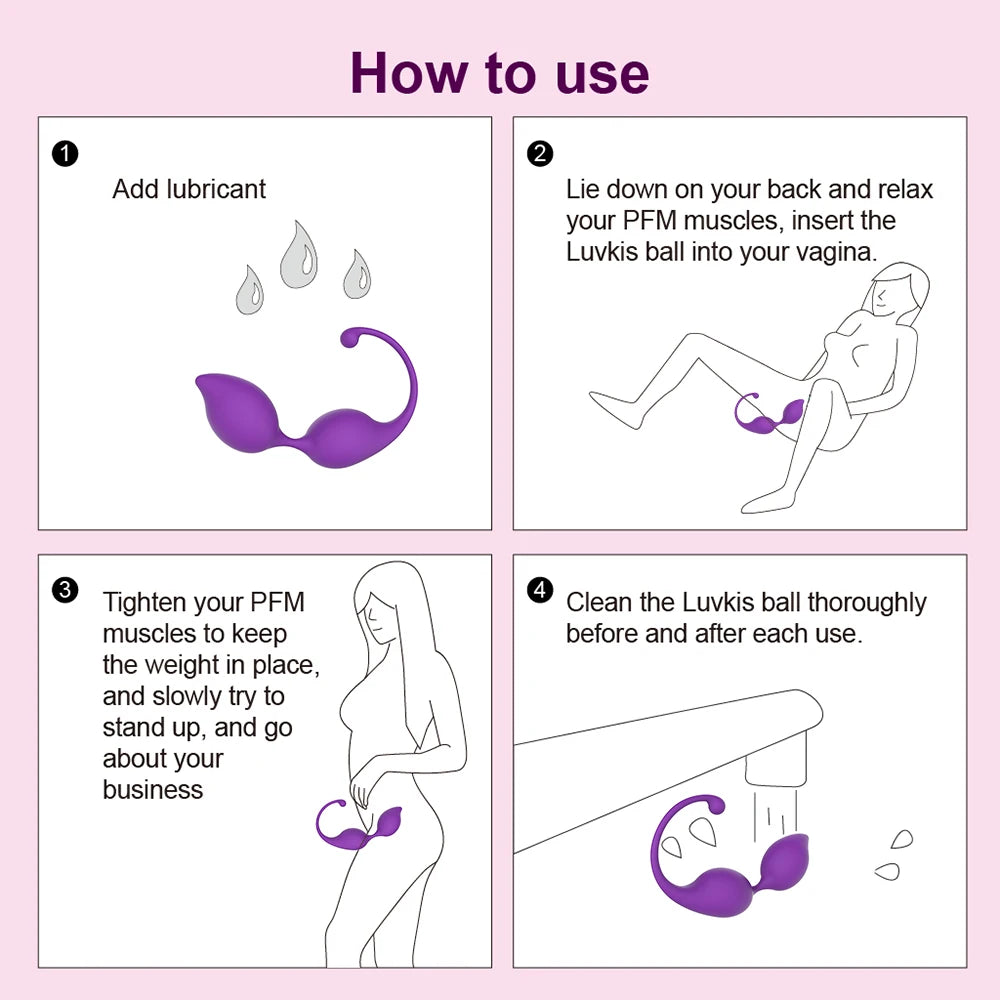 How to use

1 Add lubricant

2 Lie down on your back and relax your PFM muscles, insert the Luvkis ball into your vagina.

3 Tighten your PFM muscles to keep the weight in place, and slowly try to stand up, and go about your business

4 Clean the Luvkis ball thoroughly before and after each use.